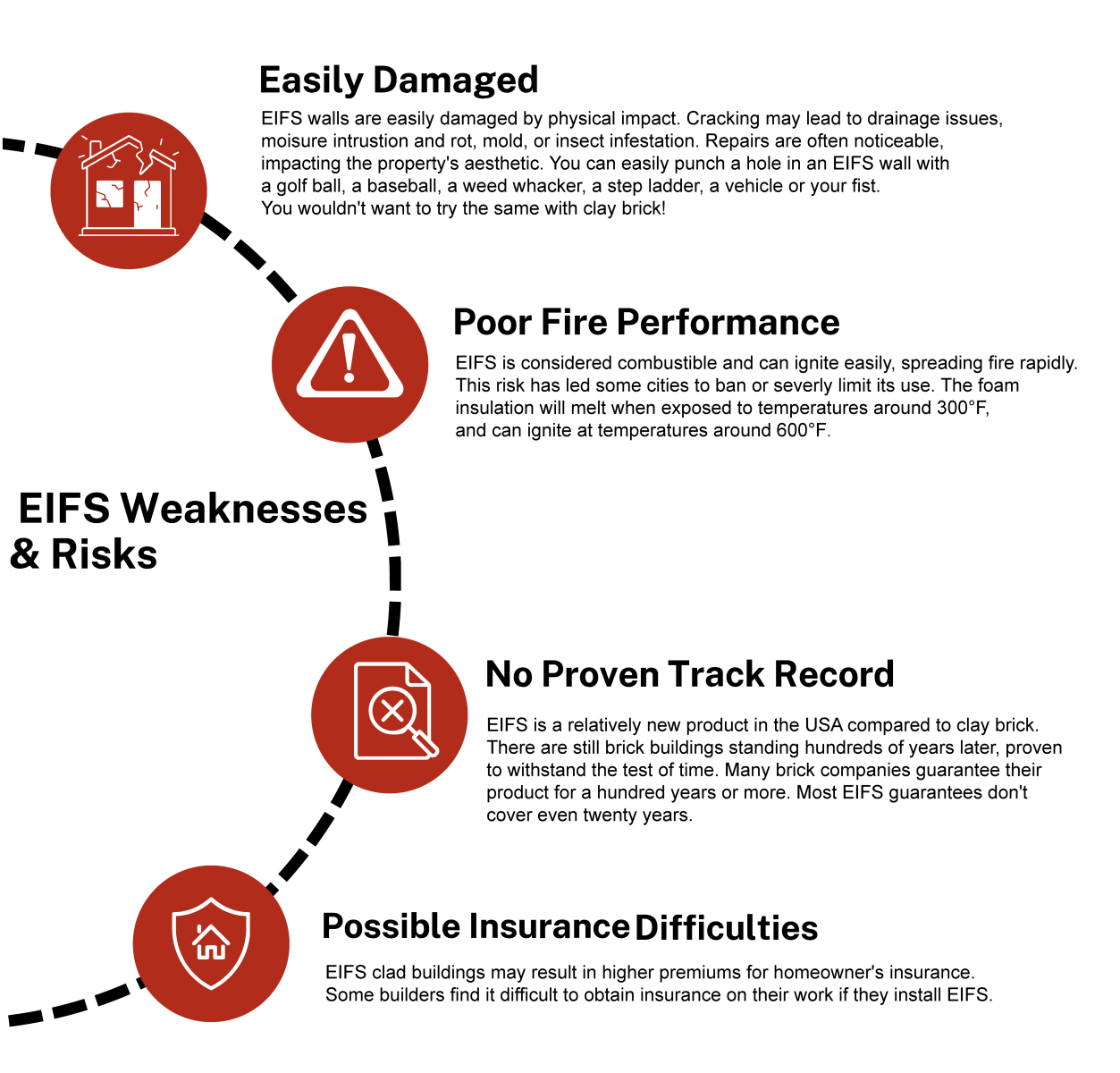 Easily Damaged

EIFS walls are easily damaged by physical impact. Cracking may lead to drainage issues, moisure intrusion and rot, mold, or insect infestation. Repairs are often noticeable, impacting the property's aesthetic. You can easily punch a hole in an EIFS wall with a golf ball, a baseball, a weed whacker, a step ladder, a vehicle or your fist. You wouldn't want to try the same with clay brick!

Poor Fire Performance

EIFS is considered combustible and can ignite easily, spreading fire rapidly. This risk has led some cities to ban or severly limit its use. The foam insulation will melt when exposed to temperatures around 300°F, and can ignite at temperatures around 600°F.

EIFS Weaknesses & Risks

No Proven Track Record

EIFS is a relatively new product in the USA compared to clay brick. There are still brick buildings standing hundreds of years later, proven to withstand the test of time. Many brick companies guarantee their product for a hundred years or more. Most EIFS guarantees don't cover even twenty years.

Possible Insurance Difficulties

EIFS clad buildings may result in higher premiums for homeowner's insurance. Some builders find it difficult to obtain insurance on their work if they install EIFS.